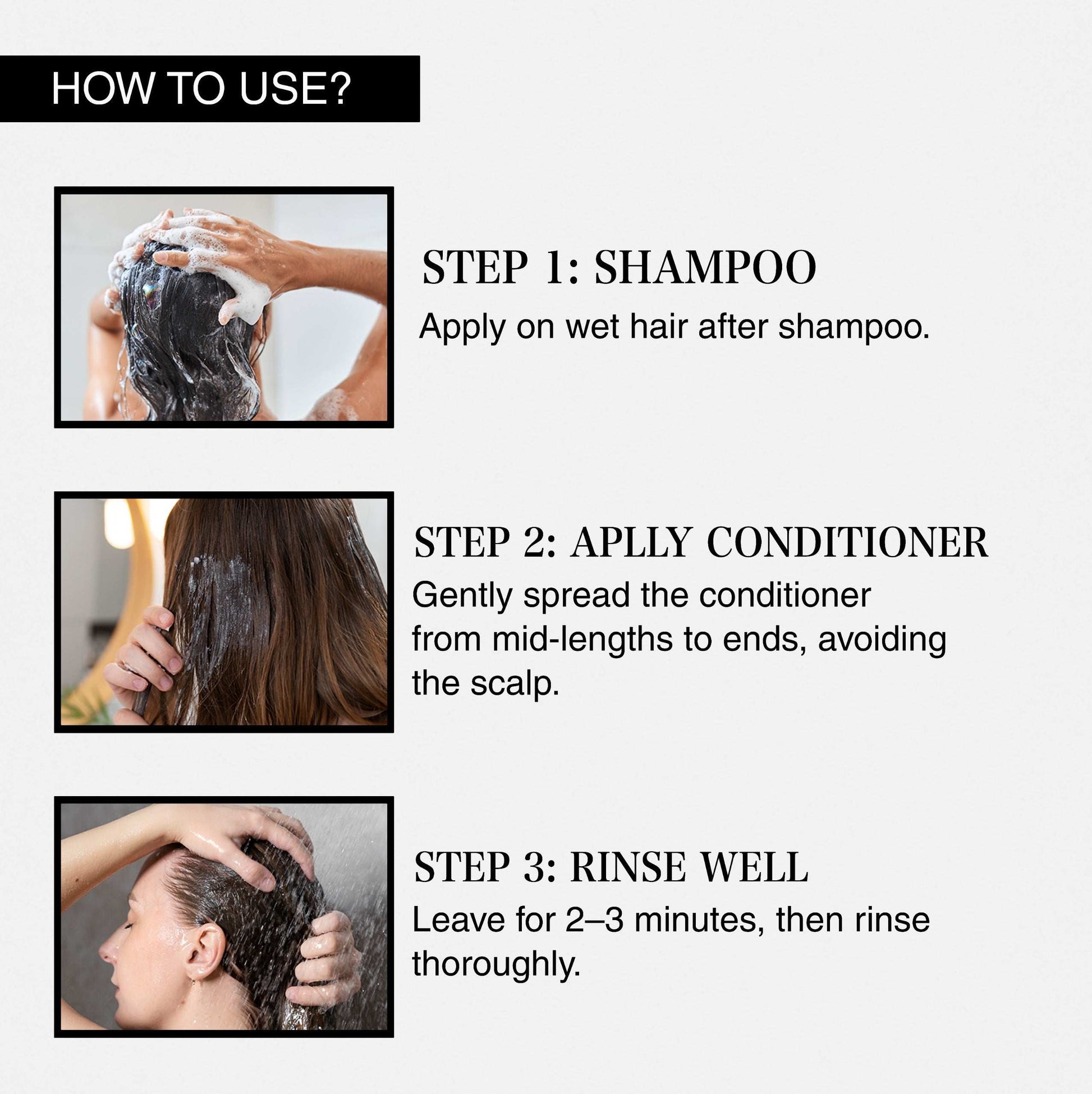 HOW TO USE?

STEP 1: SHAMPOO
Apply on wet hair after shampoo.

STEP 2: APLLY CONDITIONER
Gently spread the conditioner from mid-lengths to ends, avoiding the scalp.

STEP 3: RINSE WELL
Leave for 2–3 minutes, then rinse thoroughly.