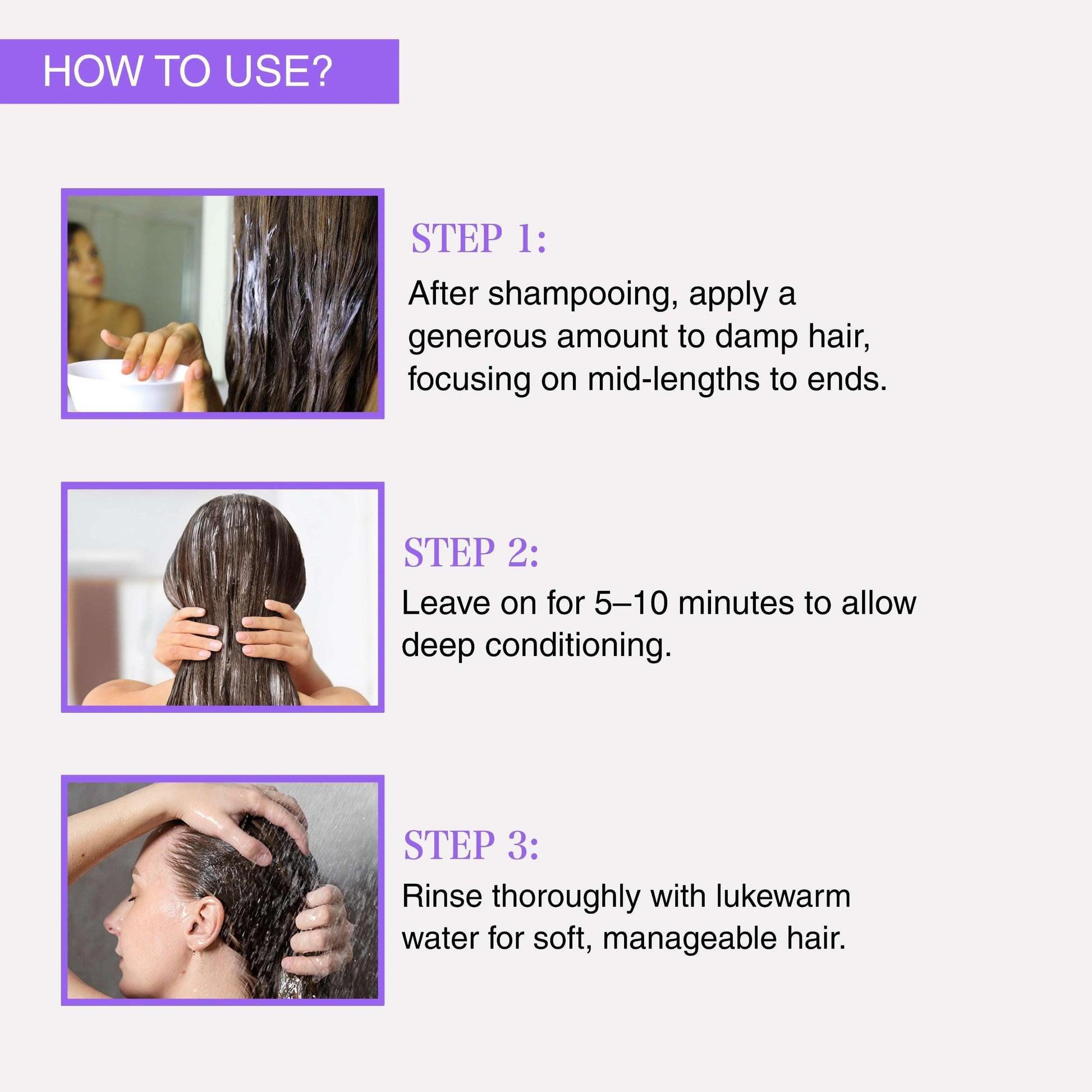 HOW TO USE?

STEP 1:

After shampooing, apply a generous amount to damp hair, focusing on mid-lengths to ends.

STEP 2:

Leave on for 5–10 minutes to allow deep conditioning.

STEP 3:

Rinse thoroughly with lukewarm water for soft, manageable hair.