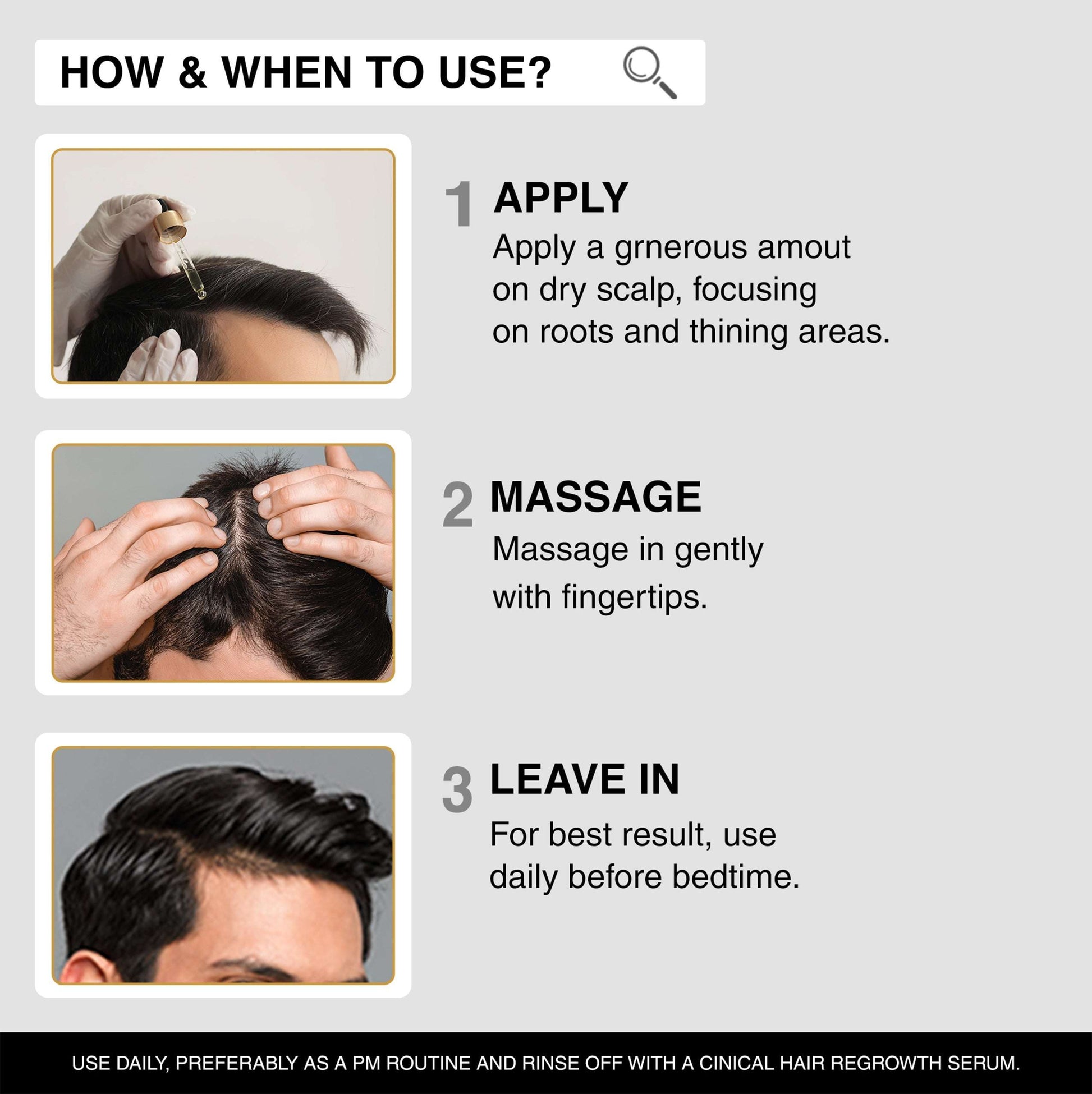 HOW & WHEN TO USE?

1 APPLY
Apply a grnerous amout on dry scalp, focusing on roots and thining areas.

2 MASSAGE
Massage in gently with fingertips.

3 LEAVE IN
For best result, use daily before bedtime.

USE DAILY, PREFERABLY AS A PM ROUTINE AND RINSE OFF WITH A CINICAL HAIR REGROWTH SERUM.