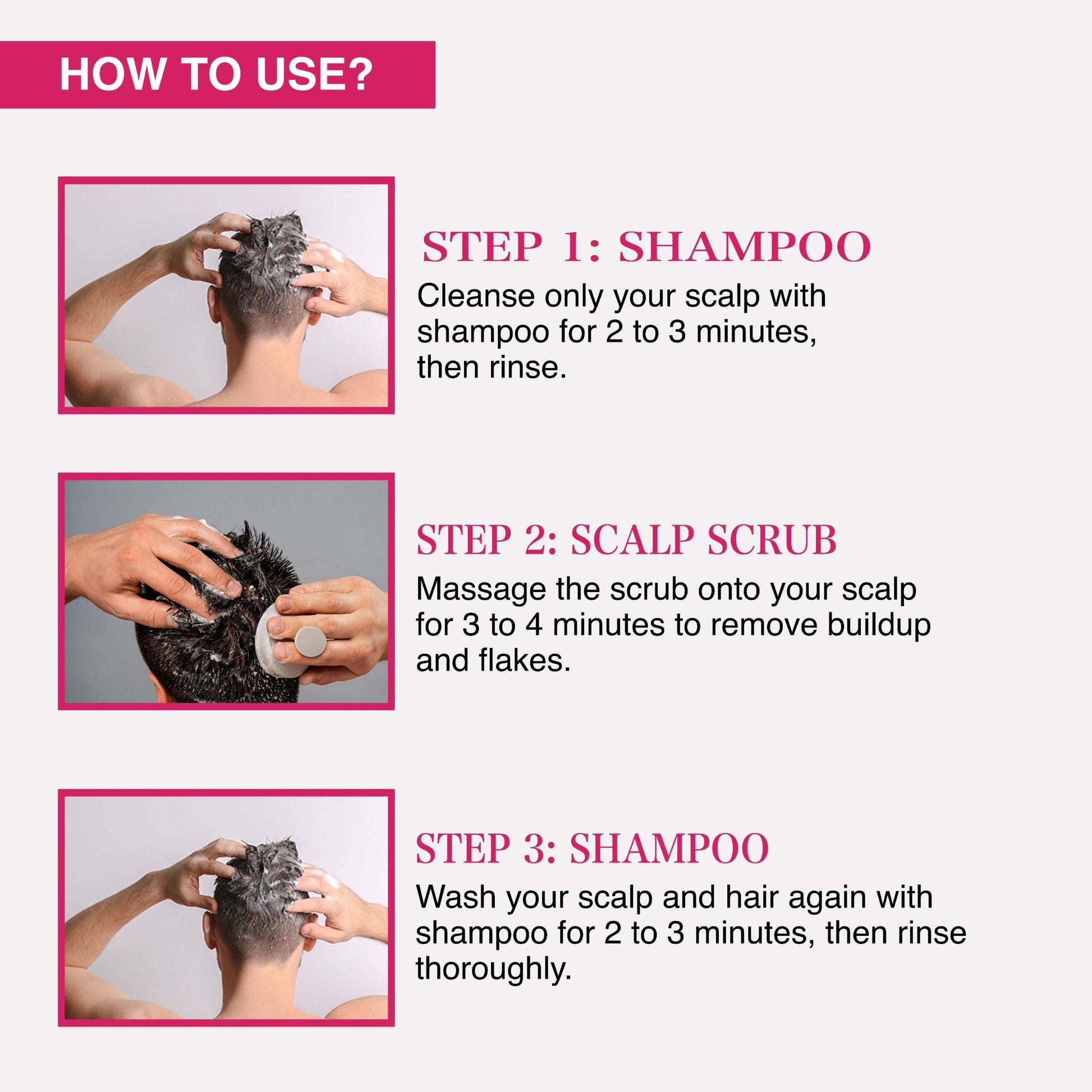 HOW TO USE?

STEP 1: SHAMPOO
Cleanse only your scalp with shampoo for 2 to 3 minutes, then rinse.

STEP 2: SCALP SCRUB
Massage the scrub onto your scalp for 3 to 4 minutes to remove buildup and flakes.

STEP 3: SHAMPOO
Wash your scalp and hair again with shampoo for 2 to 3 minutes, then rinse thoroughly.