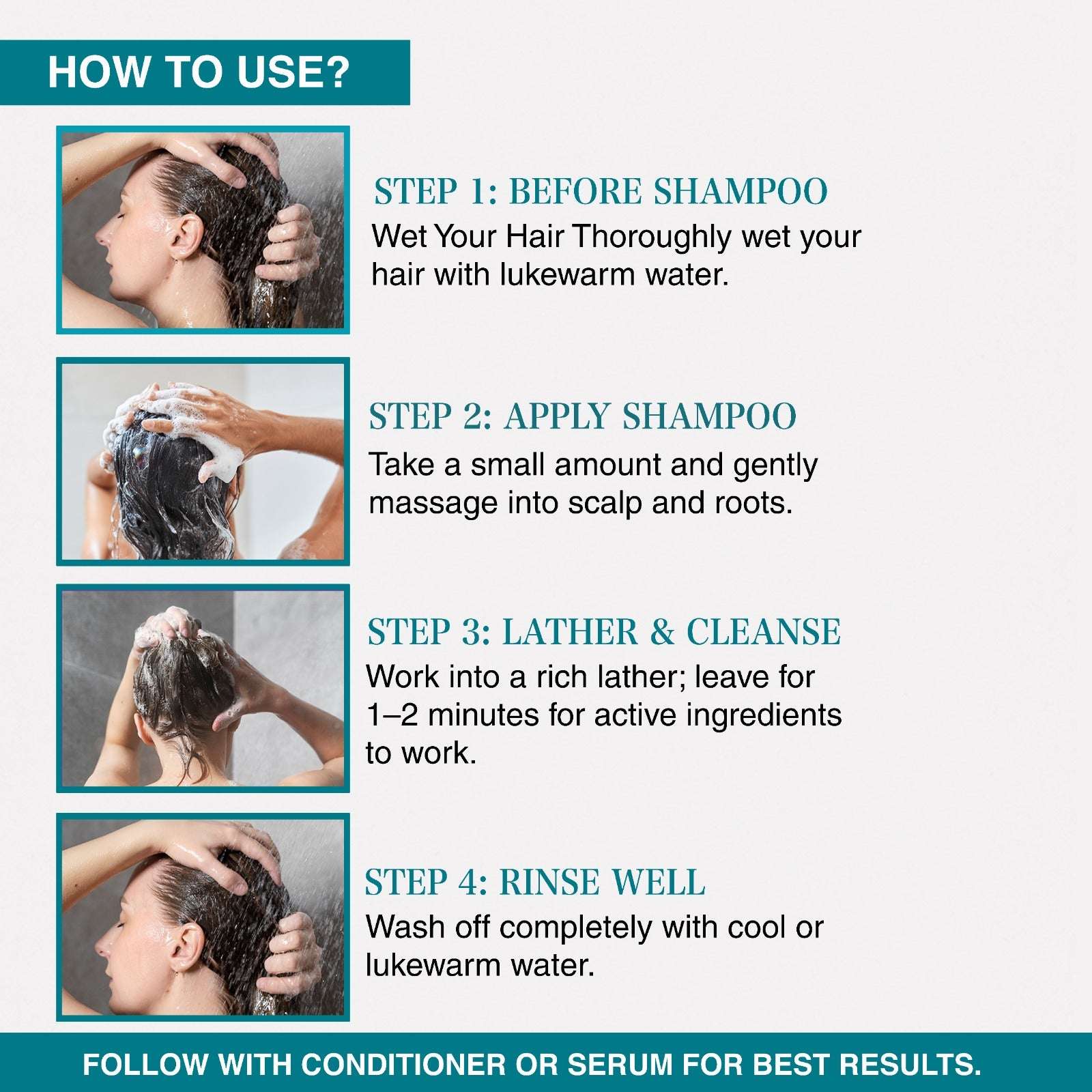 HOW TO USE?

STEP 1: BEFORE SHAMPOO
Wet Your Hair Thoroughly wet your hair with lukewarm water.

STEP 2: APPLY SHAMPOO
Take a small amount and gently massage into scalp and roots.

STEP 3: LATHER & CLEANSE
Work into a rich lather; leave for 1–2 minutes for active ingredients to work.

STEP 4: RINSE WELL
Wash off completely with cool or lukewarm water.

FOLLOW WITH CONDITIONER OR SERUM FOR BEST RESULTS.