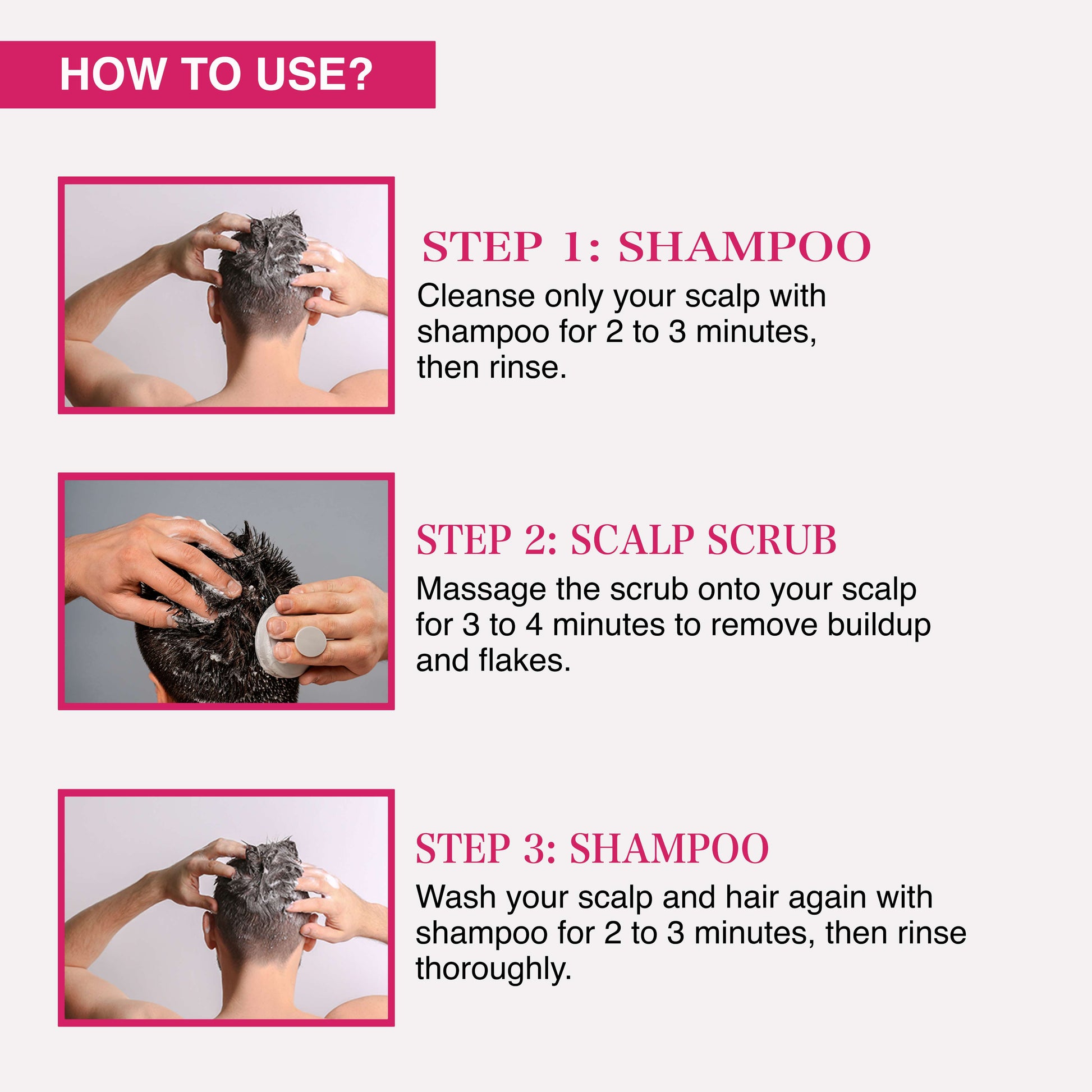 HOW TO USE?

STEP 1: SHAMPOO
Cleanse only your scalp with shampoo for 2 to 3 minutes, then rinse.

STEP 2: SCALP SCRUB
Massage the scrub onto your scalp for 3 to 4 minutes to remove buildup and flakes.

STEP 3: SHAMPOO
Wash your scalp and hair again with shampoo for 2 to 3 minutes, then rinse thoroughly.