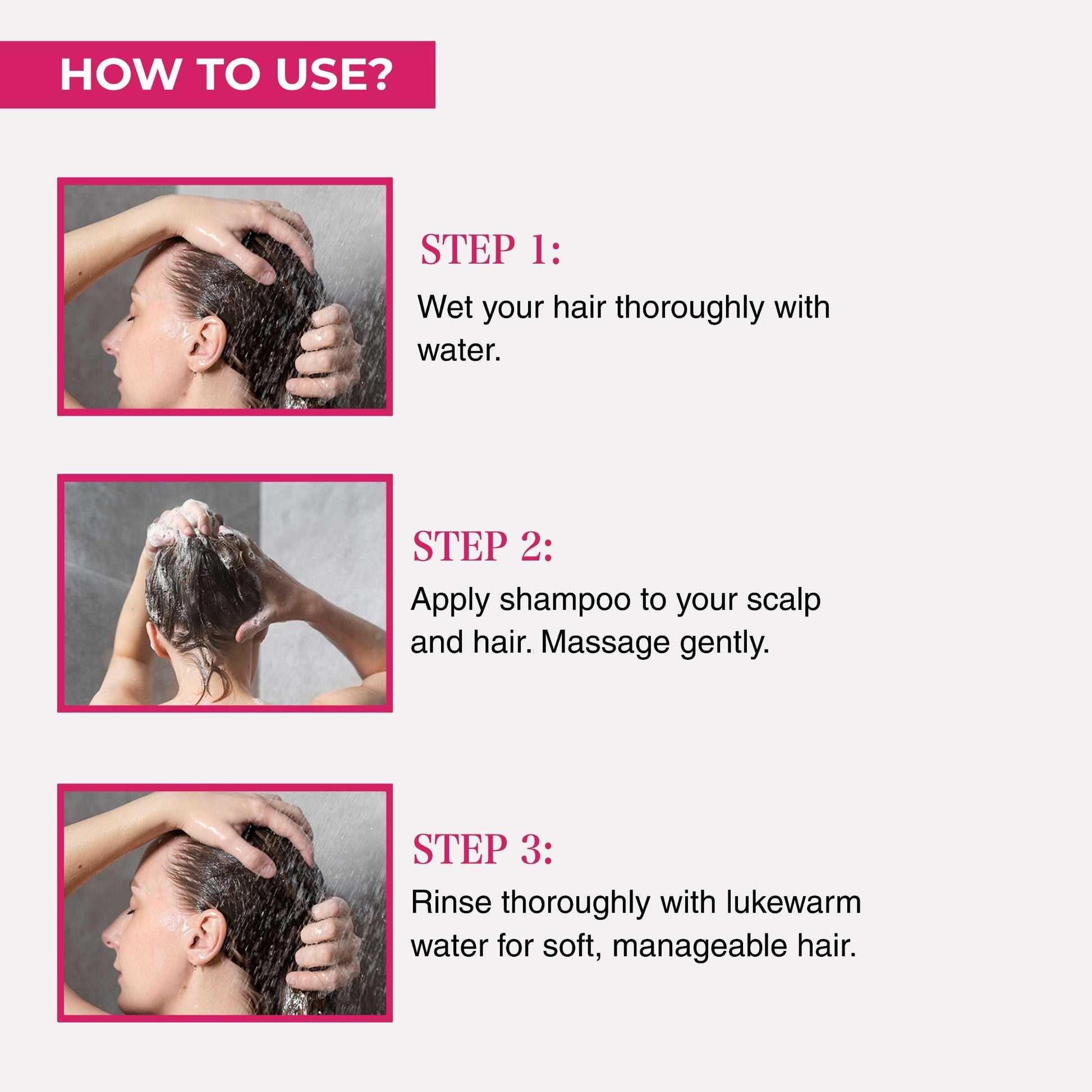 HOW TO USE?

STEP 1:
Wet your hair thoroughly with water.

STEP 2:
Apply shampoo to your scalp and hair. Massage gently.

STEP 3:
Rinse thoroughly with lukewarm water for soft, manageable hair.